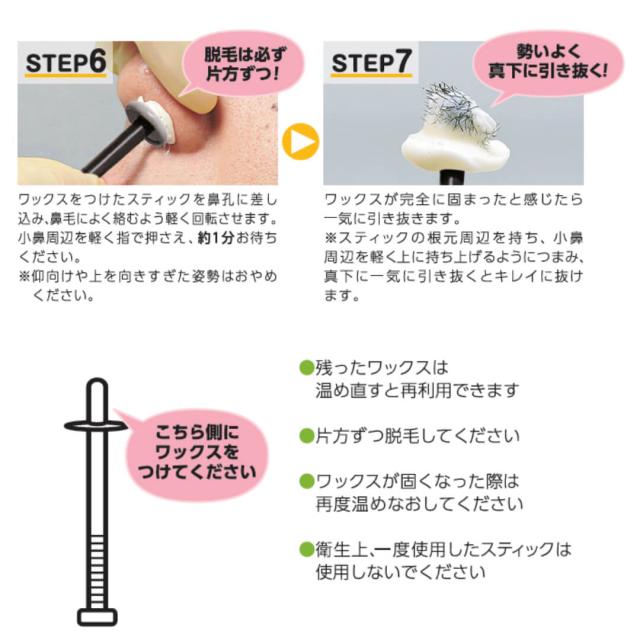 STEP6

脱毛は必ず片方ずつ!

ワックスをつけたスティックを鼻孔に差し込み､鼻毛によく絡むよう軽く回転させます。小鼻周辺を軽く指で押さえ、約1分お待ちください。
※仰向けや上を向きすぎた姿勢はおやめください。

STEP7

勢いよく真下に引き抜く!

ワックスが完全に固まったと感じたら一気に引き抜きます。
※スティックの根元周辺を持ち、小鼻周辺を軽く上に持ち上げるようにつまみ、真下に一気に引き抜くとキレイに抜けます。

こちら側にワックスをつけてください

●残ったワックスは温め直すと再利用できます

●片方ずつ脱毛してください

●ワックスが固くなった際は再度温めなおしてください

●衛生上､一度使用したスティックは使用しないでください