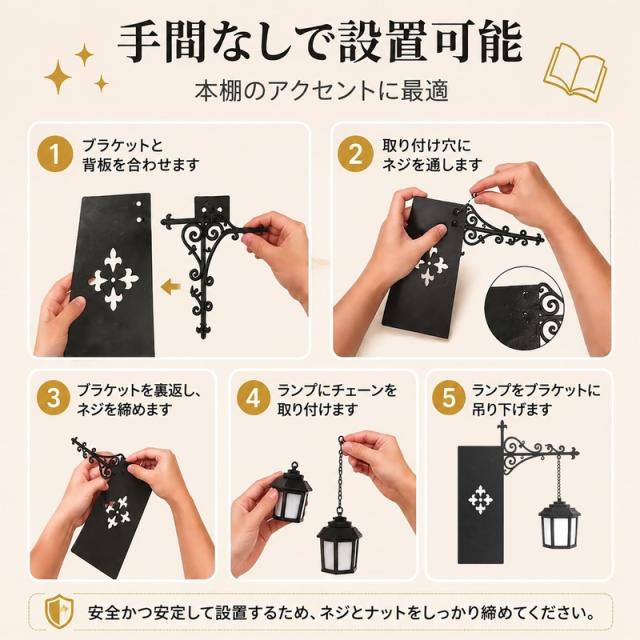 手間なしで設置可能

本棚のアクセントに最適

1 ブラケットと背板を合わせます

2 取り付け穴にネジを通します

3 ブラケットを裏返し、ネジを締めます

4 ランプにチェーンを取り付けます

5 ランプをブラケットに吊り下げます

安全かつ安定して設置するため、ネジとナットをしっかり締めてください。