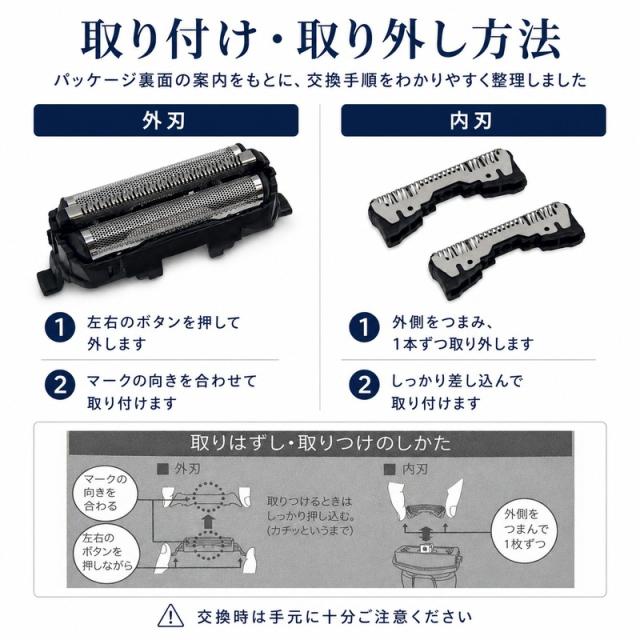 取り付け・取り外し方法

パッケージ裏面の案内をもとに、交換手順をわかりやすく整理しました

外刃

1 左右のボタンを押して外します

2 マークの向きを合わせて取り付けます

内刃

1 外側をつまみ、1本ずつ取り外します

2 しっかり差し込んで取り付けます

取りはずし・取りつけのしかた

■ 外刃

マークの向きを合わる

左右のボタンを押しながら

取りつけるときはしっかり押し込む。(カチッというまで)

■ 内刃

外側をつまんで1枚ずつ

交換時は手元に十分ご注意ください