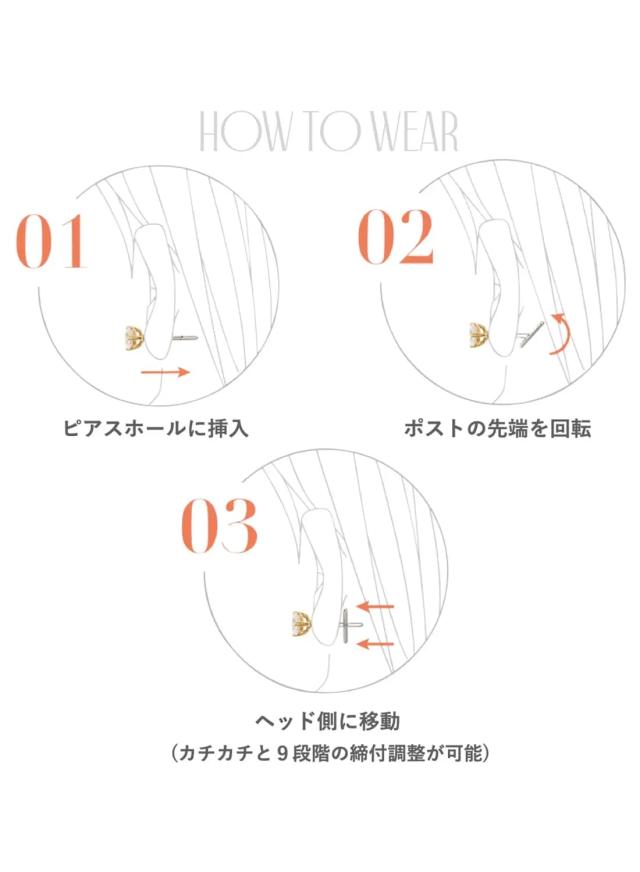 HOW TO WEAR

01

ピアスホールに挿入

02

ポストの先端を回転

03

ヘッド側に移動
（カチカチと９段階の締付調整が可能）