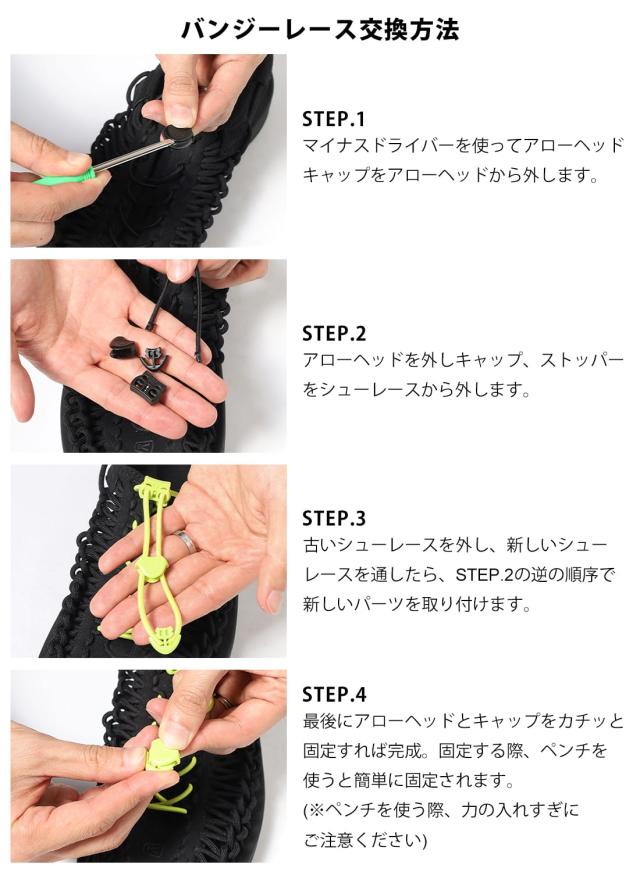 バンジーレース交換方法

STEP.1
マイナスドライバーを使ってアローヘッドキャップをアローヘッドから外します。

STEP.2
アローヘッドを外しキャップ、ストッパーをシューレースから外します。

STEP.3
古いシューレースを外し、新しいシューレースを通したら、STEP.2の逆の順序で新しいパーツを取り付けます。

STEP.4
最後にアローヘッドとキャップをカチッと固定すれば完成。固定する際、ペンチを使うと簡単に固定されます。
(※ペンチを使う際、力の入れすぎにご注意ください)