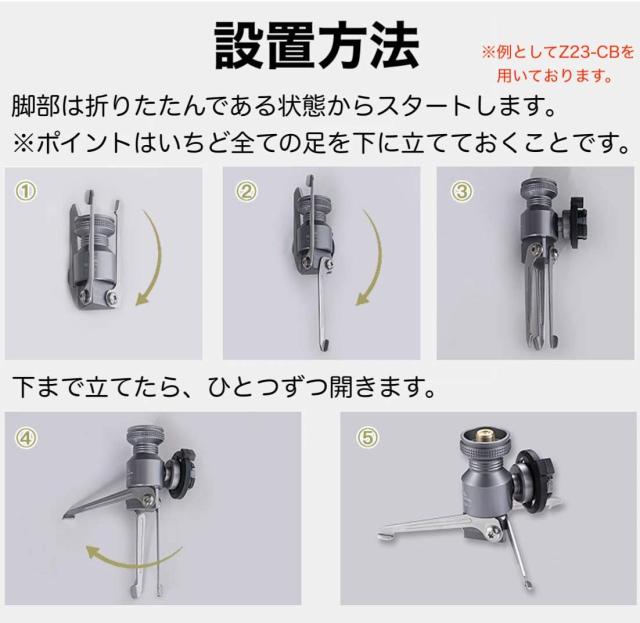 設置方法

※例としてZ23-CBを用いております。

脚部は折りたたんである状態からスタートします。
※ポイントはいちど全ての足を下に立てておくことです。

①

②

③

下まで立てたら、ひとつずつ開きます。

④

⑤