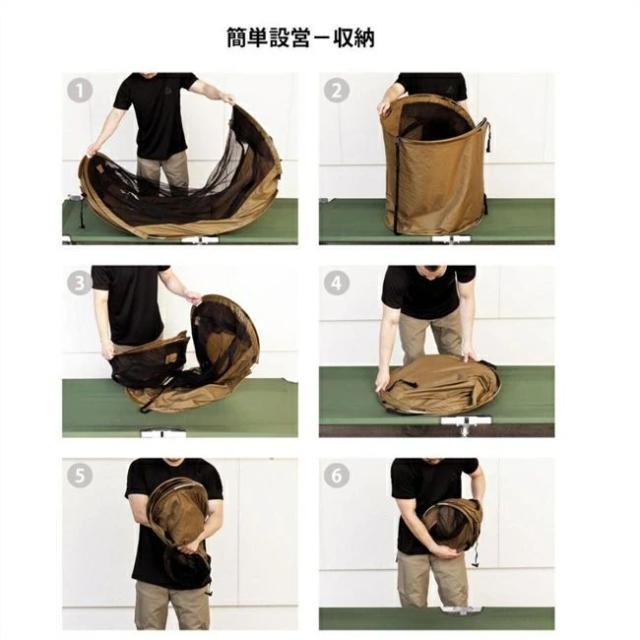 簡単設営ー収納

1

2

3

4

5

6