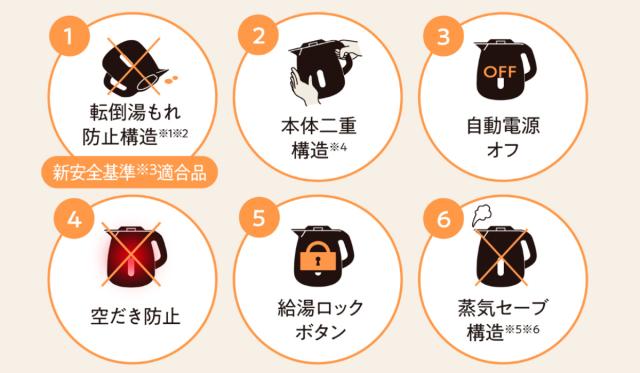 1
転倒湯もれ防止構造※1※2
新安全基準※3適合品

2
本体二重構造※4

3
OFF
自動電源オフ

4
空だき防止

5
給湯ロックボタン

6
蒸気セーブ構造※5※6