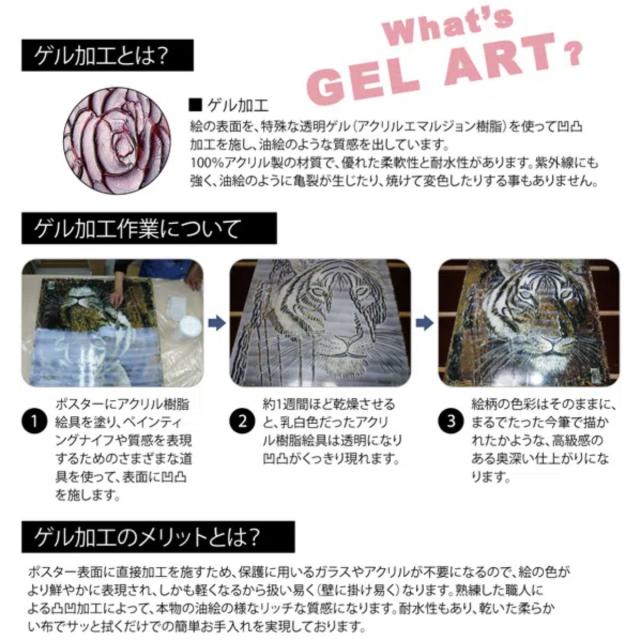 What's GEL ART?

ゲル加工とは?

■ ゲル加工
絵の表面を、特殊な透明ゲル(アクリルエマルジョン樹脂)を使って凹凸加工を施し、油絵のような質感を出しています。
100%アクリル製の材質で、優れた柔軟性と耐水性があります。紫外線にも強く、油絵のように亀裂が生じたり、焼けて変色したりする事もありません。

ゲル加工作業について

1 ポスターにアクリル樹脂絵具を塗り、ペインティングナイフや質感を表現するためのさまざまな道具を使って、表面に凹凸を施します。

2 約1週間ほど乾燥させると、乳白色だったアクリル樹脂絵具は透明になり凹凸がくっきり現れます。

3 絵柄の色彩はそのままに、まるでたった今筆で描かれたかような、高級感のある奥深い仕上がりになります。

ゲル加工のメリットとは?

ポスター表面に直接加工を施すため、保護に用いるガラスやアクリルが不要になるので、絵の色がより鮮やかに表現され、しかも軽くなるから扱い易く(壁に掛け易く)なります。熟練した職人による凸凹加工によって、本物の油絵の様なリッチな質感になります。耐水性もあり、乾いた柔らかい布でサッと拭くだけでの簡単お手入れを実現しております。