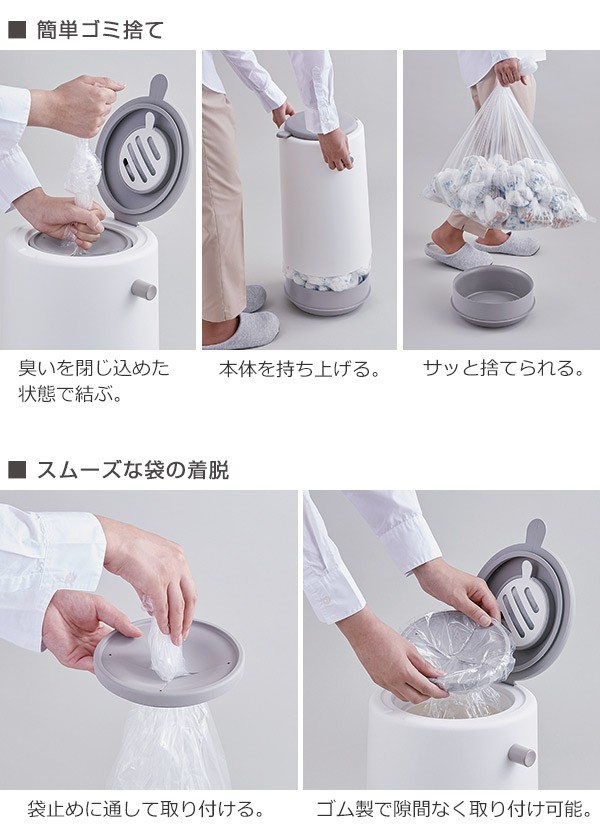 ■ 簡単ゴミ捨て

臭いを閉じ込めた状態で結ぶ。

本体を持ち上げる。

サッと捨てられる。

■ スムーズな袋の着脱

袋止めに通して取り付ける。

ゴム製で隙間なく取り付け可能。