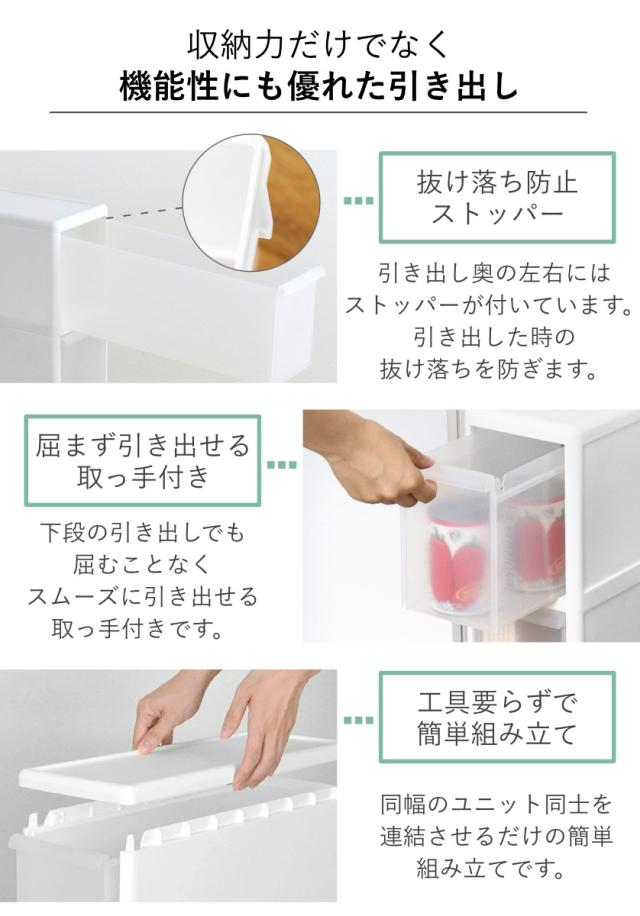 収納力だけでなく
機能性にも優れた引き出し

抜け落ち防止
ストッパー

引き出し奥の左右には
ストッパーが付いています。
引き出した時の
抜け落ちを防ぎます。

屈まず引き出せる
取っ手付き

下段の引き出しでも
屈むことなく
スムーズに引き出せる
取っ手付きです。

工具要らずで
簡単組み立て

同幅のユニット同士を
連結させるだけの簡単
組み立てです。