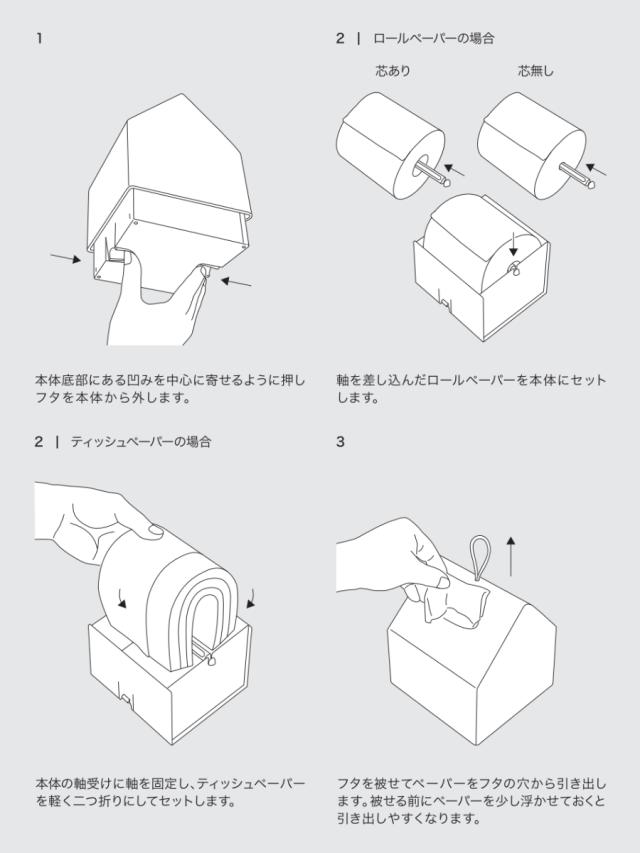 1

本体底部にある凹みを中心に寄せるように押しフタを本体から外します。

2 | ロールペーパーの場合

芯あり

芯無し

軸を差し込んだロールペーパーを本体にセットします。

2 | ティッシュペーパーの場合

本体の軸受けに軸を固定し、ティッシュペーパーを軽く二つ折りにしてセットします。

3

フタを被せてペーパーをフタの穴から引き出します。被せる前にペーパーを少し浮かせておくと引き出しやすくなります。