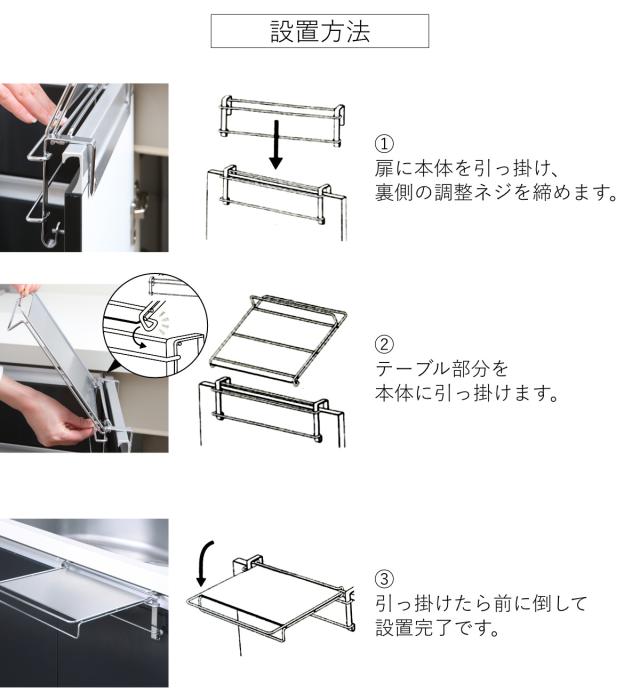 設置方法

①
扉に本体を引っ掛け、
裏側の調整ネジを締めます。

②
テーブル部分を
本体に引っ掛けます。

③
引っ掛けたら前に倒して
設置完了です。