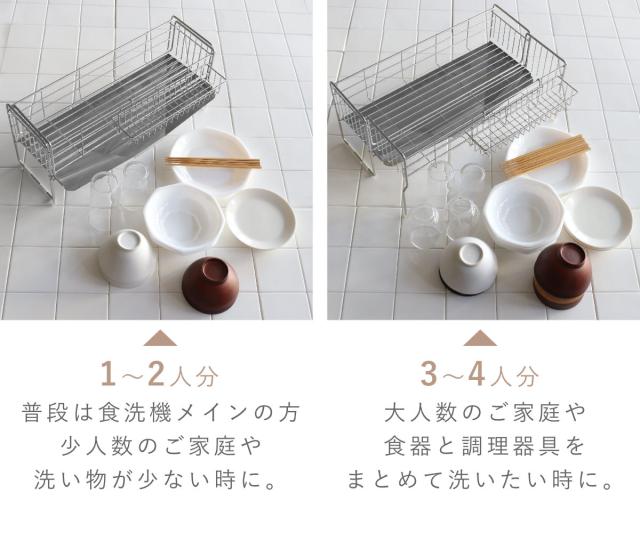 1～2人分
普段は食洗機メインの方
少人数のご家庭や
洗い物が少ない時に。

3～4人分
大人数のご家庭や
食器と調理器具を
まとめて洗いたい時に。