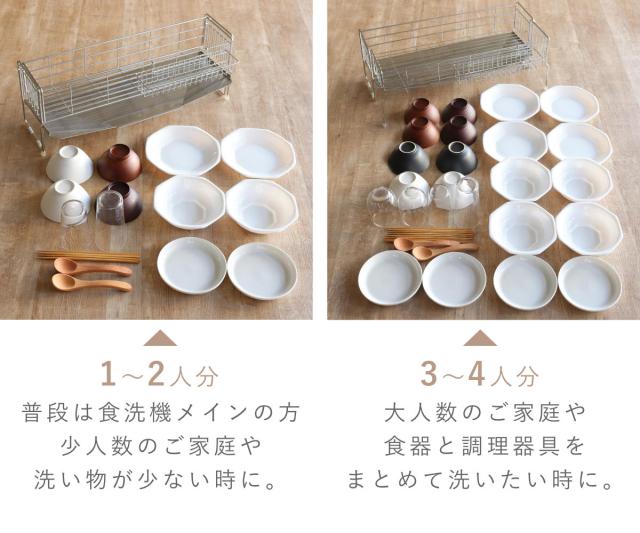 1～2人分
普段は食洗機メインの方
少人数のご家庭や
洗い物が少ない時に。

3～4人分
大人数のご家庭や
食器と調理器具を
まとめて洗いたい時に。