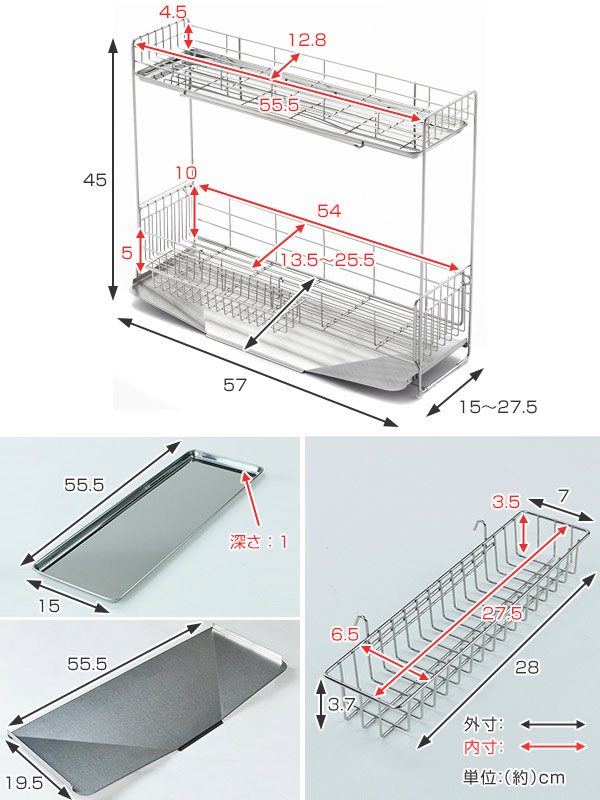 4.5
12.8
55.5
45
10
54
5
13.5~25.5
57
15~27.5

55.5
深さ：1
15

55.5
19.5

3.5
7
27.5
6.5
28
3.7
外寸:
内寸:
単位:(約)cm