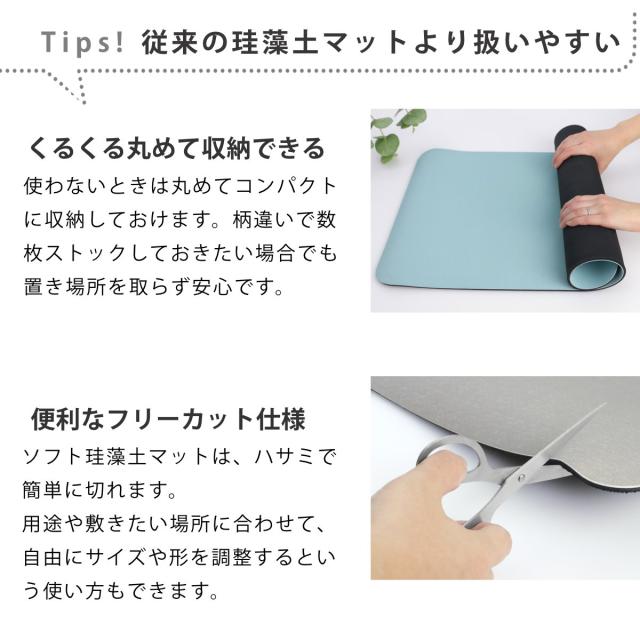 Tips! 従来の珪藻土マットより扱いやすい

くるくる丸めて収納できる

使わないときは丸めてコンパクトに収納しておけます。柄違いで数枚ストックしておきたい場合でも置き場所を取らず安心です。

便利なフリーカット仕様

ソフト珪藻土マットは、ハサミで簡単に切れます。
用途や敷きたい場所に合わせて、自由にサイズや形を調整するという使い方もできます。