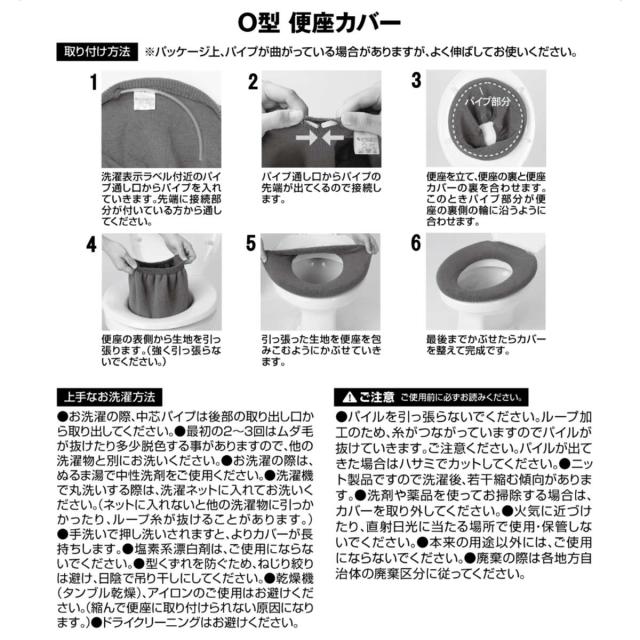 O型 便座カバー

取り付け方法 ※パッケージ上、パイプが曲がっている場合がありますが、よく伸ばしてお使いください。

1
洗濯表示ラベル付近のパイプ通し口からパイプを入れていきます。先端に接続部分が付いている方から通してください。

2
パイプ通し口からパイプの先端が出てくるので接続します。

3
パイプ部分
便座を立て、便座の裏と便座カバーの裏を合わせます。このときパイプ部分が便座の裏側の輪に沿うように合わせます。

4
便座の表側から生地を引っ張ります。（強く引っ張らないでください。）

5
引っ張った生地を便座を包みこむようにかぶせていきます。

6
最後までかぶせたらカバーを整えて完成です。

上手なお洗濯方法
●お洗濯の際、中芯パイプは後部の取り出し口から取り出してください。●最初の2～3回はムダ毛が抜けたり多少脱色する事がありますので、他の洗濯物と別にお洗いください。●お洗濯の際は、ぬるま湯で中性洗剤をご使用ください。●洗濯機で丸洗いする際は、洗濯ネットに入れてお洗いください。（ネットに入れないと他の洗濯物に引っかかったり、ループ糸が抜けることがあります。）●手洗いで押し洗いされますと、よりカバーが長持ちします。●塩素系漂白剤は、ご使用にならないでください。●型くずれを防ぐため、ねじり絞りは避け、日陰で吊り干しにしてください。●乾燥機（タンブル乾燥）、アイロンのご使用はお避けください。（縮んで便座に取り付けられない原因になります。）●ドライクリーニングはお避けください。

ご注意 ご使用前に必ずお読みください。
●パイルを引っ張らないでください。ループ加工のため、糸がつながっていますのでパイルが抜けていきます。ご注意ください。パイルが出てきた場合はハサミでカットしてください。●ニット製品ですので洗濯後、若干縮む傾向があります。●洗剤や薬品を使ってお掃除する場合は、カバーを取り外してください。●火気に近づけたり、直射日光に当たる場所で使用・保管しないでください。●本来の用途以外には、ご使用にならないでください。●廃棄の際は各地方自治体の廃棄区分に従ってください。