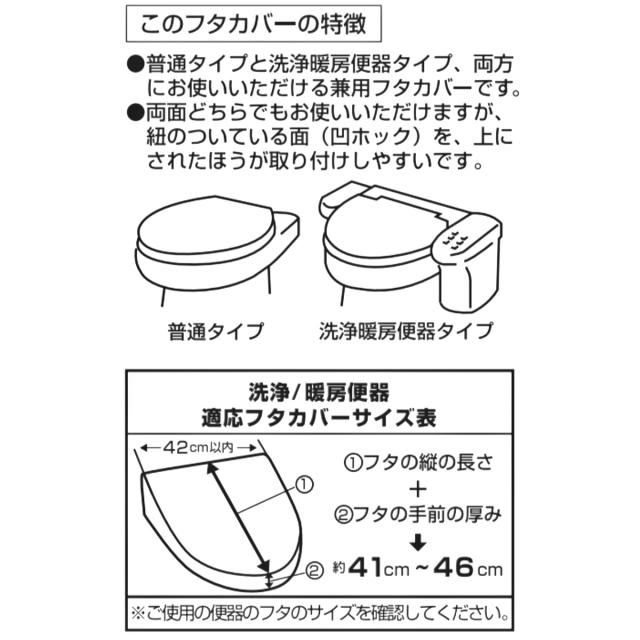 このフタカバーの特徴

●普通タイプと洗浄暖房便器タイプ、両方にお使いいただける兼用フタカバーです。
●両面どちらでもお使いいただけますが、紐のついている面（凹ホック）を、上にされたほうが取り付けしやすいです。

普通タイプ

洗浄暖房便器タイプ

洗浄/暖房便器
適応フタカバーサイズ表

42cm以内

①

②

①フタの縦の長さ
＋
②フタの手前の厚み
↓
約41cm～46cm

※ご使用の便器のフタのサイズを確認してください。