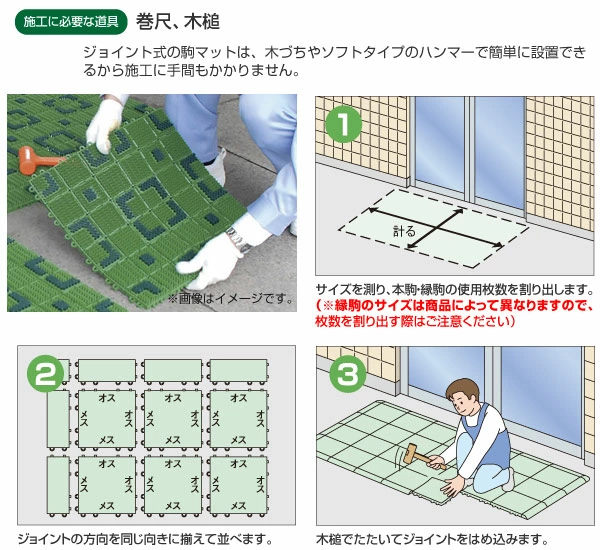 施工に必要な道具 巻尺、木槌

ジョイント式の駒マットは、木づちやソフトタイプのハンマーで簡単に設置できるから施工に手間もかかりません。

※画像はイメージです。

1

計る

サイズを測り、本駒･縁駒の使用枚数を割り出します。
（※縁駒のサイズは商品によって異なりますので、枚数を割り出す際はご注意ください）

2

オス
メス
オス
メス

オス
メス
オス
メス

オス
メス
オス
メス

オス
メス
オス
メス

オス
メス
オス
メス

オス
メス
オス
メス

ジョイントの方向を同じ向きに揃えて並べます。

3

木槌でたたいてジョイントをはめ込みます。