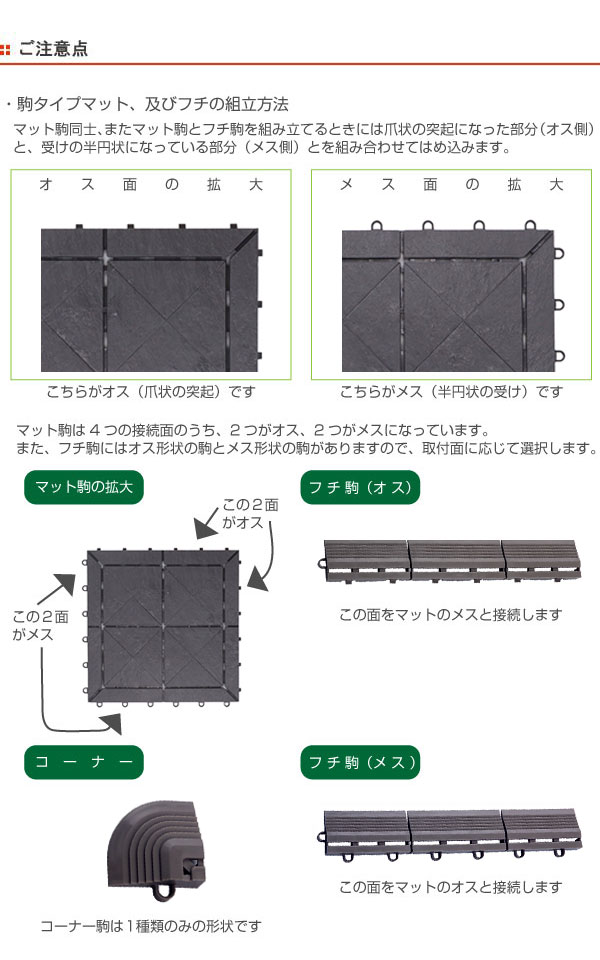 ご注意点

・駒タイプマット、及びフチの組立方法
マット駒同士、またマット駒とフチ駒を組み立てるときには爪状の突起になった部分（オス側）と、受けの半円状になっている部分（メス側）とを組み合わせてはめ込みます。

オス面の拡大

こちらがオス（爪状の突起）です

メス面の拡大

こちらがメス（半円状の受け）です

マット駒は４つの接続面のうち、２つがオス、２つがメスになっています。
また、フチ駒にはオス形状の駒とメス形状の駒がありますので、取付面に応じて選択します。

マット駒の拡大

この２面がオス

この２面がメス

フチ駒（オス）

この面をマットのメスと接続します

コーナー

コーナー駒は１種類のみの形状です

フチ駒（メス）

この面をマットのオスと接続します