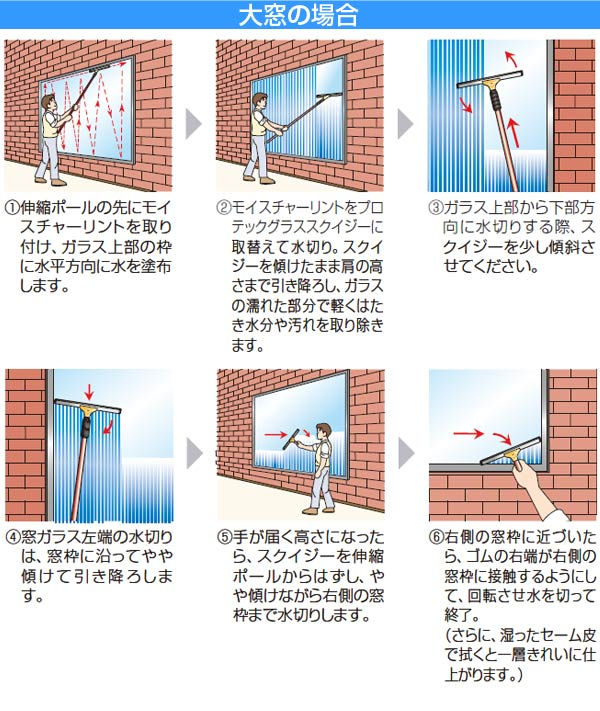 大窓の場合

①伸縮ポールの先にモイスチャーリントを取り付け、ガラス上部の枠に水平方向に水を塗布します。

②モイスチャーリントをプロテックグラススクイジーに取替えて水切り。スクイジーを傾けたまま肩の高さまで引き降ろし、ガラスの濡れた部分で軽くはたき水分や汚れを取り除きます。

③ガラス上部から下部方向に水切りする際、スクイジーを少し傾斜させてください。

④窓ガラス左端の水切りは、窓枠に沿ってやや傾けて引き降ろします。

⑤手が届く高さになったら、スクイジーを伸縮ポールからはずし、やや傾けながら右側の窓枠まで水切りします。

⑥右側の窓枠に近づいたら、ゴムの右端が右側の窓枠に接触するようにして、回転させ水を切って終了。
(さらに、湿ったセーム皮で拭くと一層きれいに仕上がります。)