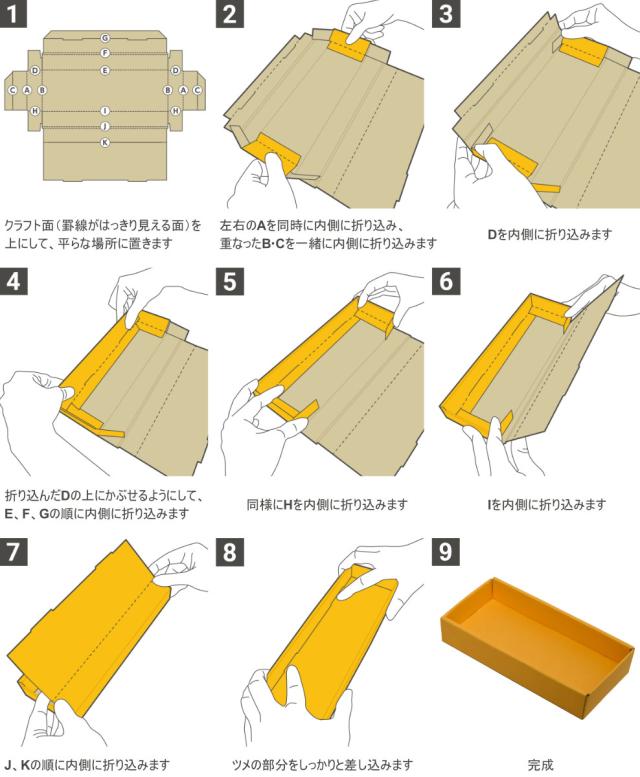 1

G
F
D
E
D
C A B
B A C
H
I
H
J
K

クラフト面（罫線がはっきり見える面）を上にして、平らな場所に置きます

2

左右のAを同時に内側に折り込み、重なったB･Cを一緒に内側に折り込みます

3

Dを内側に折り込みます

4

折り込んだDの上にかぶせるようにして、E、F、Gの順に内側に折り込みます

5

同様にHを内側に折り込みます

6

Iを内側に折り込みます

7

J、Kの順に内側に折り込みます

8

ツメの部分をしっかりと差し込みます

9

完成