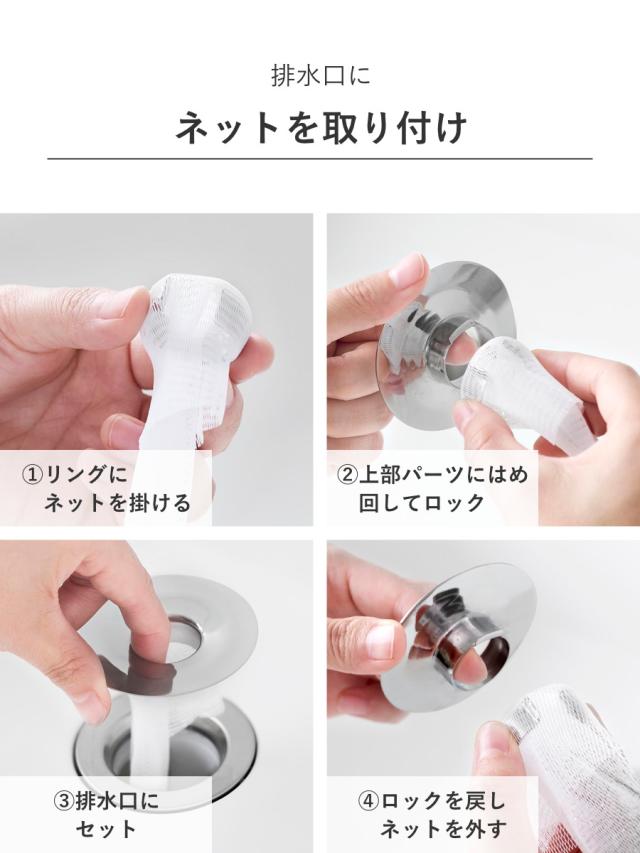 排水口に

ネットを取り付け

①リングに
ネットを掛ける

②上部パーツにはめ
回してロック

③排水口に
セット

④ロックを戻し
ネットを外す