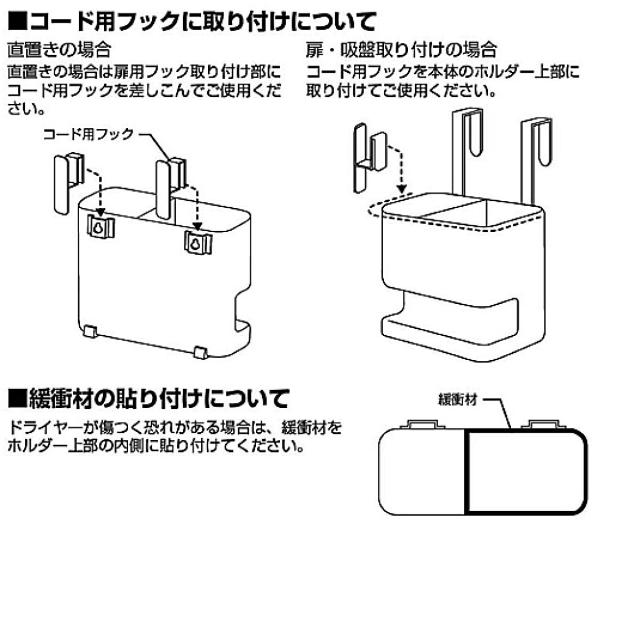 ■コード用フックに取り付けについて

直置きの場合
直置きの場合は扉用フック取り付け部にコード用フックを差しこんでご使用ください。

コード用フック

扉・吸盤取り付けの場合
コード用フックを本体のホルダー上部に取り付けてご使用ください。

■緩衝材の貼り付けについて

ドライヤーが傷つく恐れがある場合は、緩衝材をホルダー上部の内側に貼り付けてください。

緩衝材