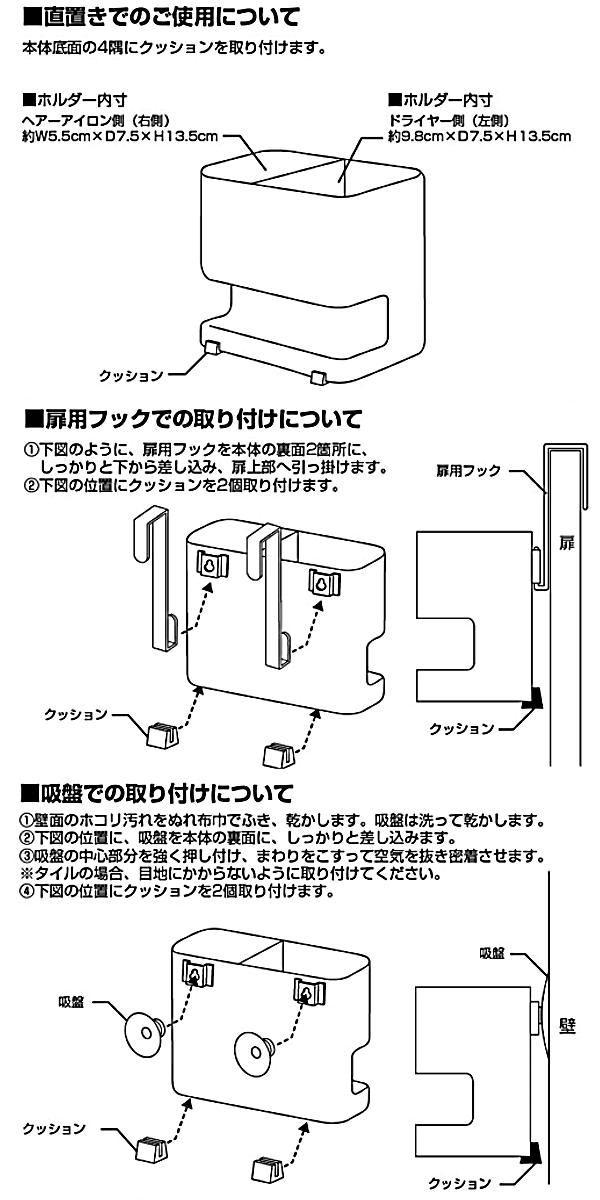 ■直置きでのご使用について

本体底面の4隅にクッションを取り付けます。

■ホルダー内寸
ヘアーアイロン側（右側）
約W5.5cm×D7.5×H13.5cm

■ホルダー内寸
ドライヤー側（左側）
約9.8cm×D7.5×H13.5cm

クッション

■扉用フックでの取り付けについて

①下図のように、扉用フックを本体の裏面2箇所に、しっかりと下から差し込み、扉上部へ引っ掛けます。
②下図の位置にクッションを2個取り付けます。

扉用フック

扉

クッション

クッション

■吸盤での取り付けについて

①壁面のホコリ汚れをぬれ布巾でふき、乾かします。吸盤は洗って乾かします。
②下図の位置に、吸盤を本体の裏面に、しっかりと差し込みます。
③吸盤の中心部分を強く押し付け、まわりをこすって空気を抜き密着させます。
※タイルの場合、目地にかからないように取り付けてください。
④下図の位置にクッションを2個取り付けます。

吸盤

吸盤

壁

クッション

クッション