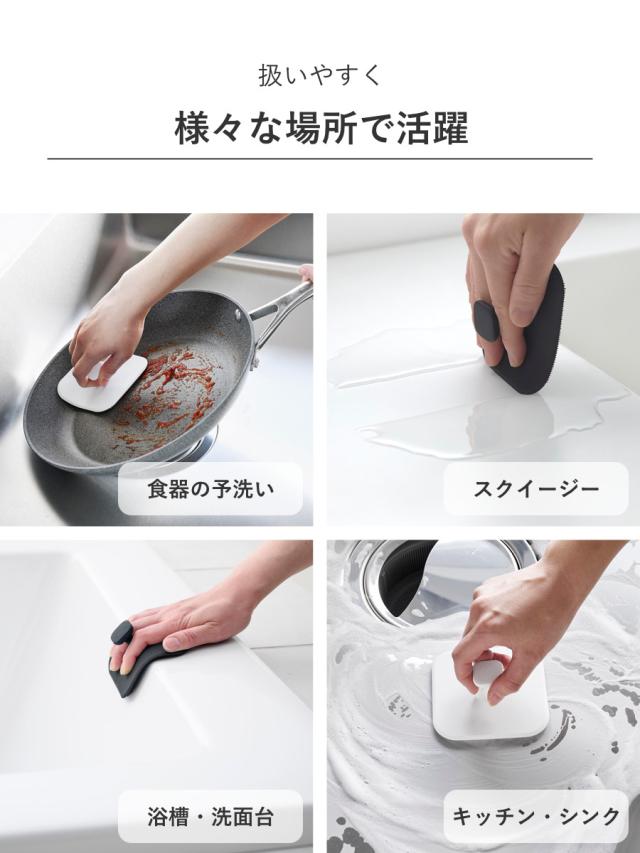 扱いやすく
様々な場所で活躍

食器の予洗い

スクイージー

浴槽・洗面台

キッチン・シンク