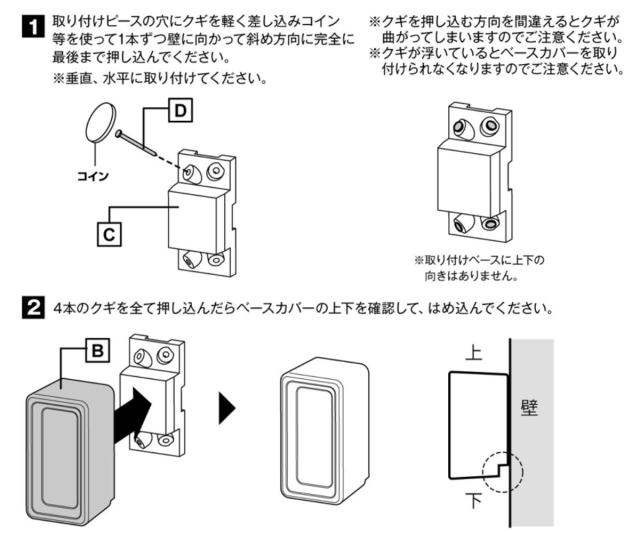 1 取り付けピースの穴にクギを軽く差し込みコイン等を使って1本ずつ壁に向かって斜め方向に完全に最後まで押し込んでください。
※垂直、水平に取り付けてください。

※クギを押し込む方向を間違えるとクギが曲がってしまいますのでご注意ください。
※クギが浮いているとベースカバーを取り付けられなくなりますのでご注意ください。

D
コイン
C

※取り付けベースに上下の向きはありません。

2 4本のクギを全て押し込んだらベースカバーの上下を確認して、はめ込んでください。

B
上
壁
下