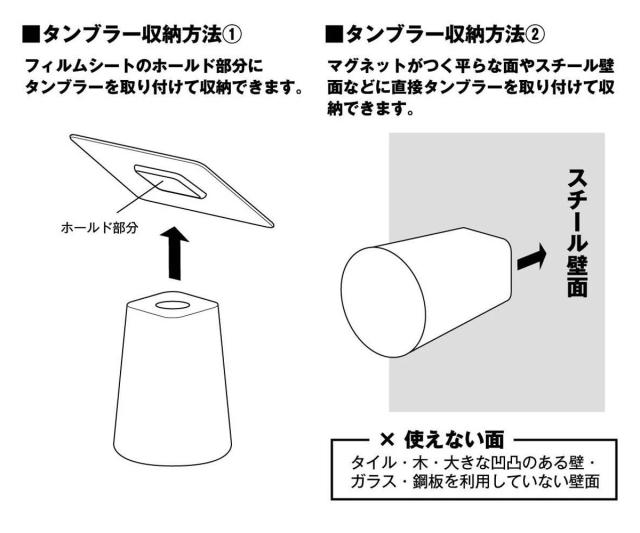 ■タンブラー収納方法①

フィルムシートのホールド部分にタンブラーを取り付けて収納できます。

ホールド部分

■タンブラー収納方法②

マグネットがつく平らな面やスチール壁面などに直接タンブラーを取り付けて収納できます。

スチール壁面

× 使えない面

タイル・木・大きな凹凸のある壁・ガラス・鋼板を利用していない壁面