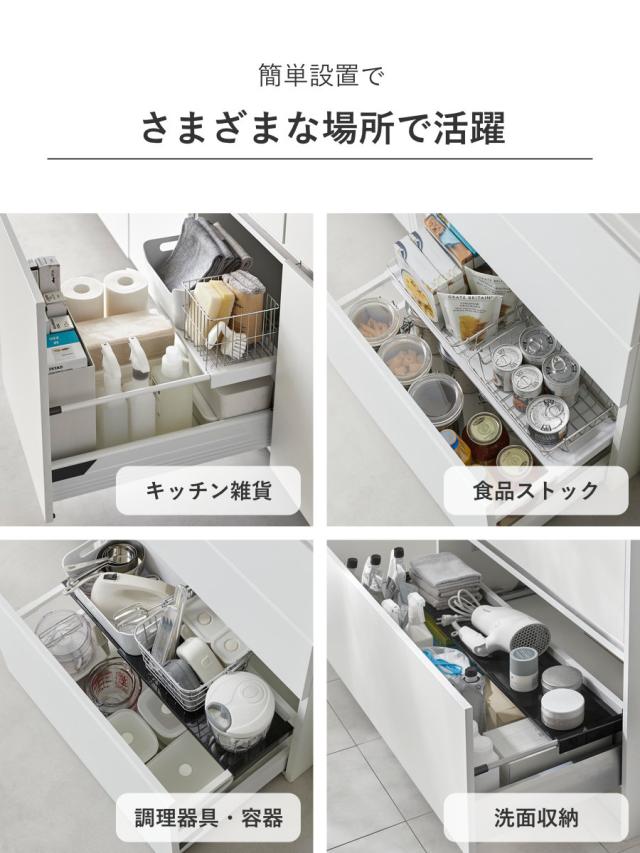 簡単設置で

さまざまな場所で活躍

キッチン雑貨

食品ストック

調理器具・容器

洗面収納