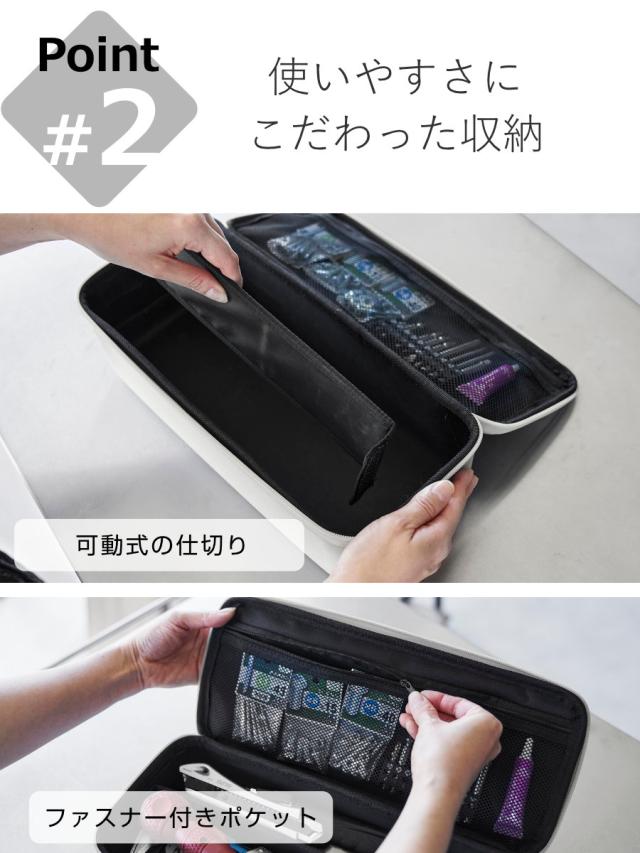 Point
#2

使いやすさに
こだわった収納

可動式の仕切り

ファスナー付きポケット