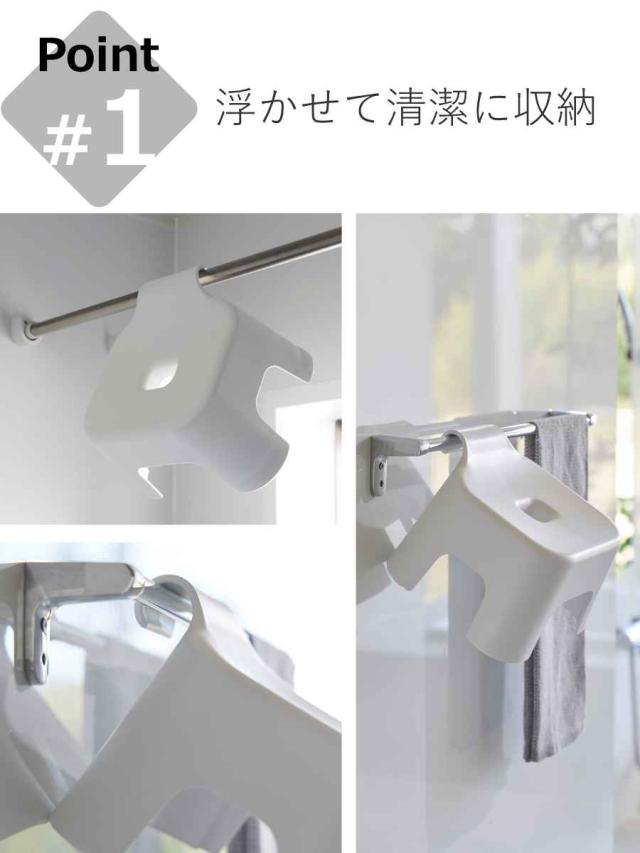 Point
#1

浮かせて清潔に収納