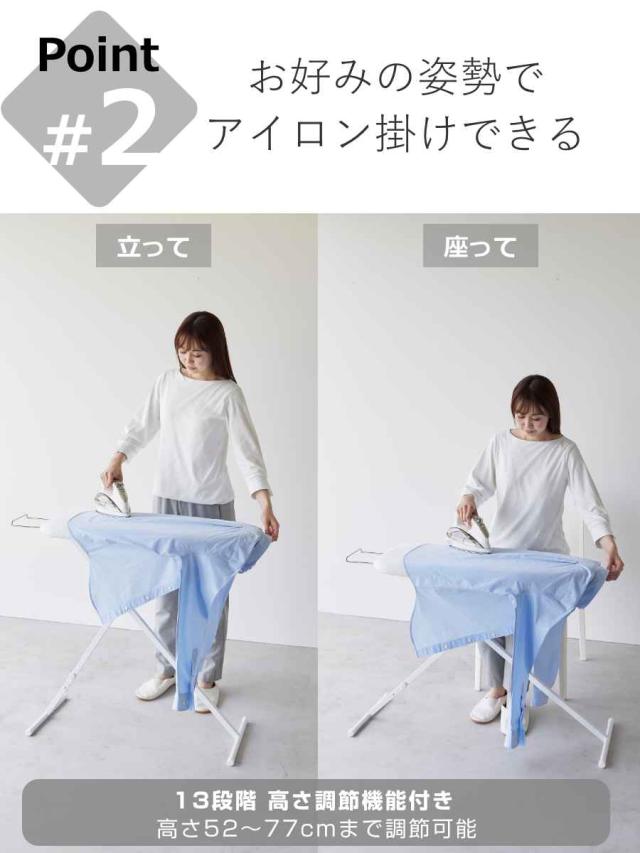 Point
#2

お好みの姿勢で
アイロン掛けできる

立って

座って

13段階 高さ調節機能付き
高さ52～77cmまで調節可能