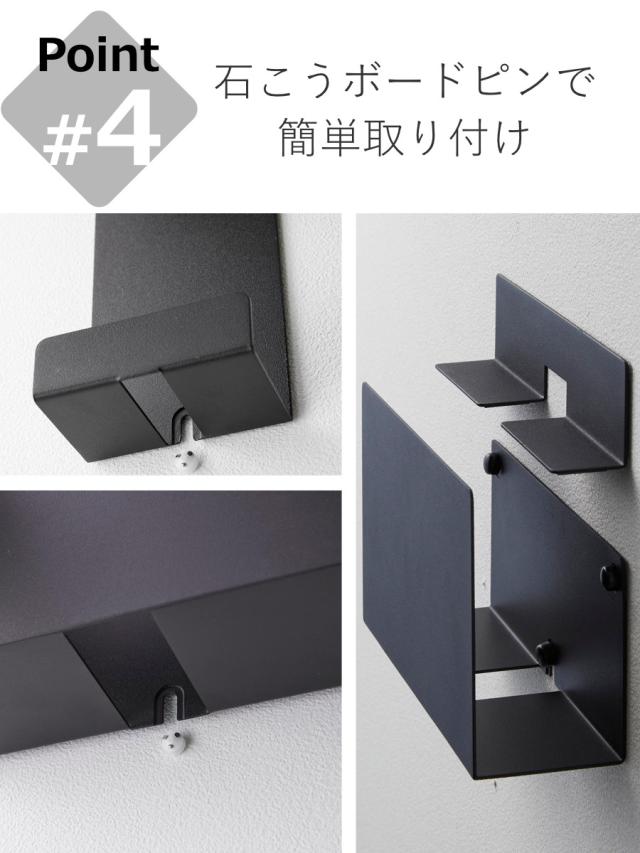 Point
#4

石こうボードピンで
簡単取り付け