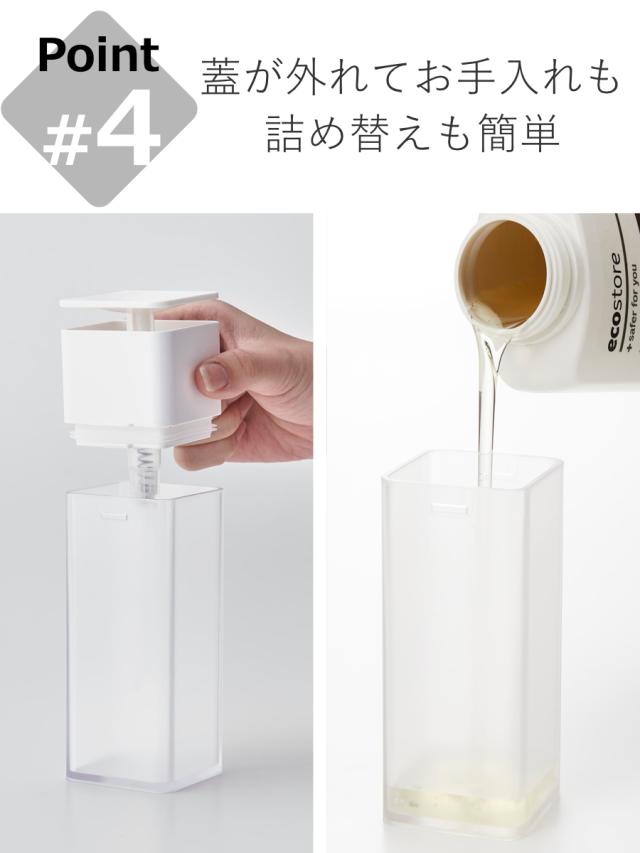 Point
#4

蓋が外れてお手入れも
詰め替えも簡単

ecostore
+ safer for you