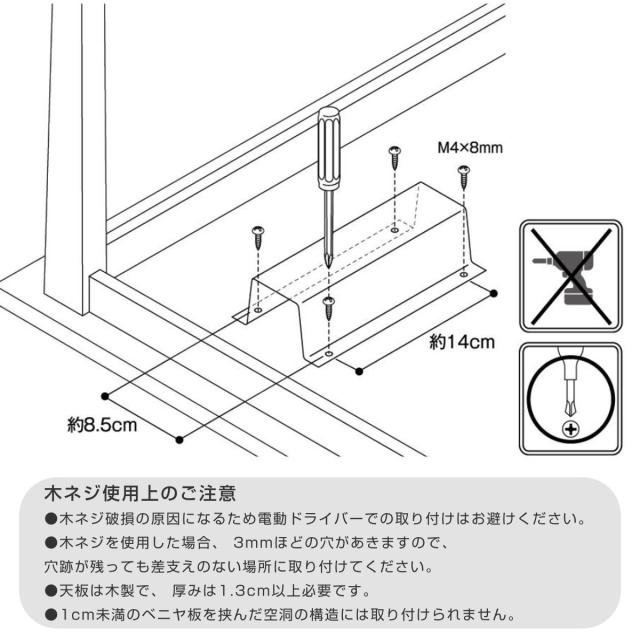 M4×8mm

約14cm

約8.5cm

木ネジ使用上のご注意

●木ネジ破損の原因になるため電動ドライバーでの取り付けはお避けください。

●木ネジを使用した場合、 3mmほどの穴があきますので、穴跡が残っても差支えのない場所に取り付けてください。

●天板は木製で、 厚みは1.3cm以上必要です。

●1cm未満のベニヤ板を挟んだ空洞の構造には取り付けられません。