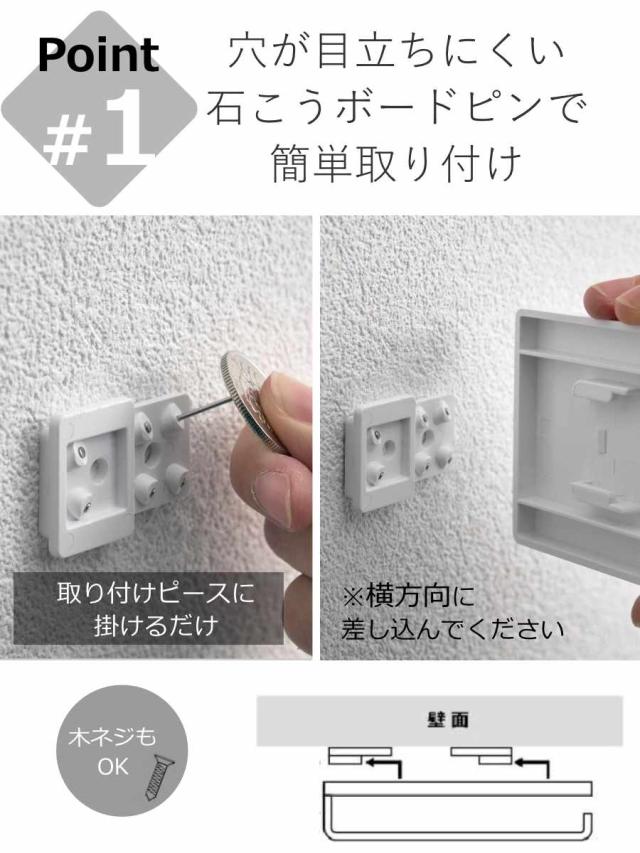 Point
#1

穴が目立ちにくい
石こうボードピンで
簡単取り付け

取り付けピースに
掛けるだけ

※横方向に
差し込んでください

木ネジも
OK

壁面