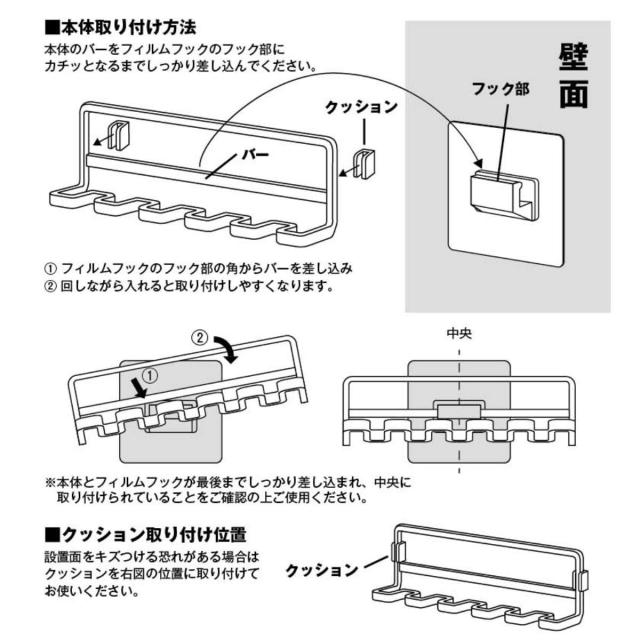 ■本体取り付け方法
本体のバーをフィルムフックのフック部にカチッとなるまでしっかり差し込んでください。

壁面

フック部

クッション

バー

① フィルムフックのフック部の角からバーを差し込み
② 回しながら入れると取り付けしやすくなります。

②

①

中央

※本体とフィルムフックが最後までしっかり差し込まれ、中央に取り付けられていることをご確認の上ご使用ください。

■クッション取り付け位置
設置面をキズつける恐れがある場合はクッションを右図の位置に取り付けてお使いください。

クッション