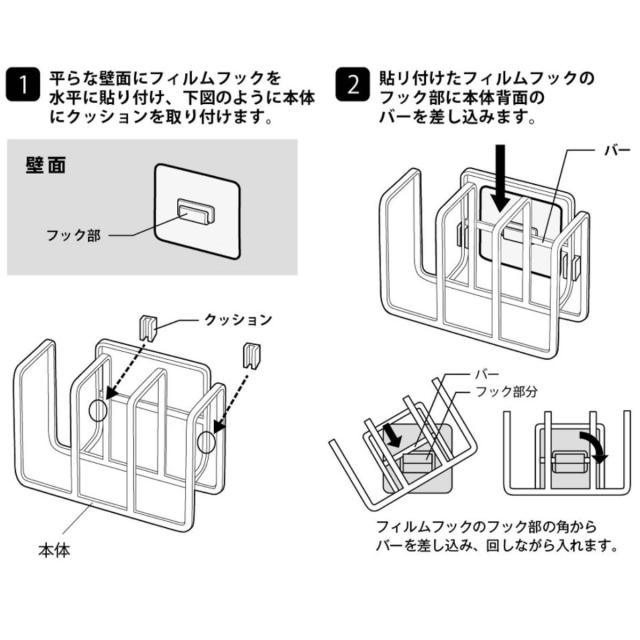 1 平らな壁面にフィルムフックを水平に貼り付け、下図のように本体にクッションを取り付けます。

壁面

フック部

クッション

本体

2 貼り付けたフィルムフックのフック部に本体背面のバーを差し込みます。

バー

バー

フック部分

フィルムフックのフック部の角からバーを差し込み、回しながら入れます。