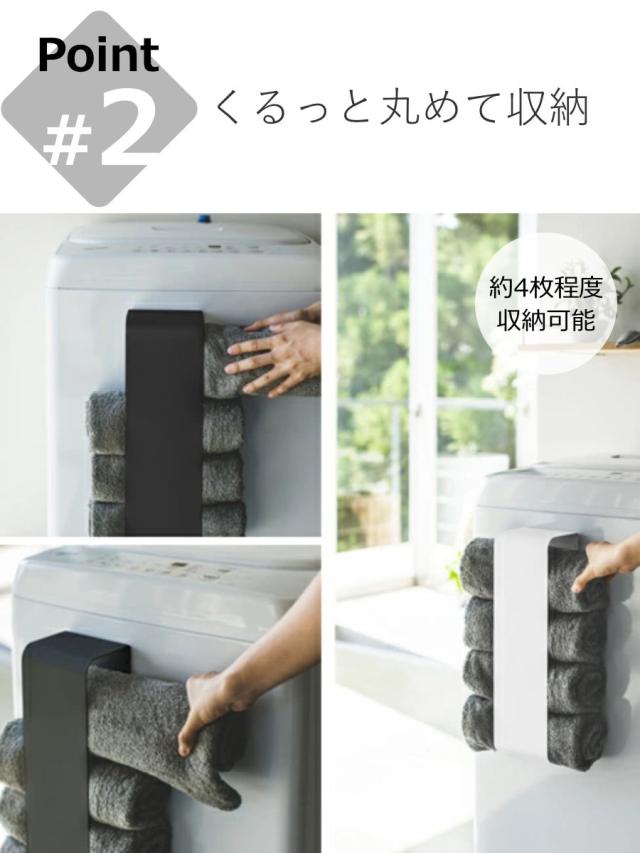 Point
#2
くるっと丸めて収納

約4枚程度
収納可能