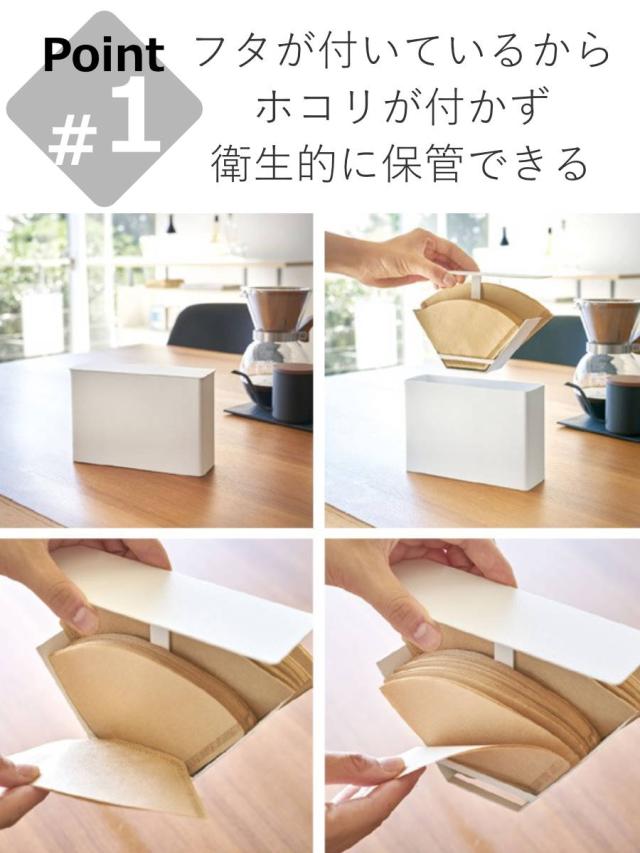 Point
#1

フタが付いているから
ホコリが付かず
衛生的に保管できる