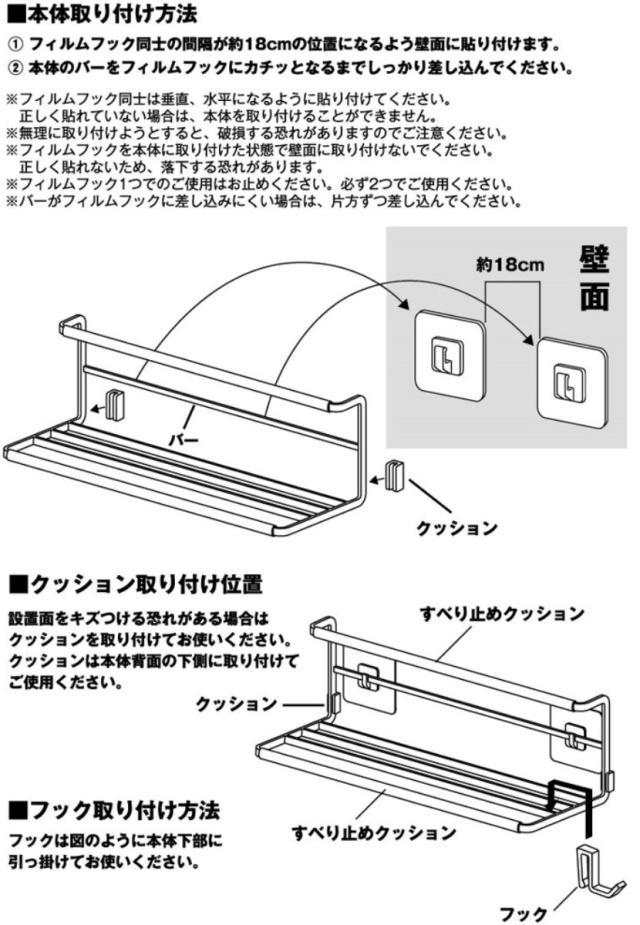 ■本体取り付け方法

① フィルムフック同士の間隔が約18cmの位置になるよう壁面に貼り付けます。
② 本体のバーをフィルムフックにカチッとなるまでしっかり差し込んでください。

※フィルムフック同士は垂直、水平になるように貼り付けてください。
正しく貼れていない場合は、本体を取り付けることができません。
※無理に取り付けようとすると、破損する恐れがありますのでご注意ください。
※フィルムフックを本体に取り付けた状態で壁面に取り付けないでください。
正しく貼れないため、落下する恐れがあります。
※フィルムフック1つでのご使用はお止めください。必ず2つでご使用ください。
※バーがフィルムフックに差し込みにくい場合は、片方ずつ差し込んでください。

約18cm

壁面

バー

クッション

■クッション取り付け位置

設置面をキズつける恐れがある場合はクッションを取り付けてお使いください。
クッションは本体背面の下側に取り付けてご使用ください。

すべり止めクッション

クッション

すべり止めクッション

■フック取り付け方法

フックは図のように本体下部に引っ掛けてお使いください。

フック