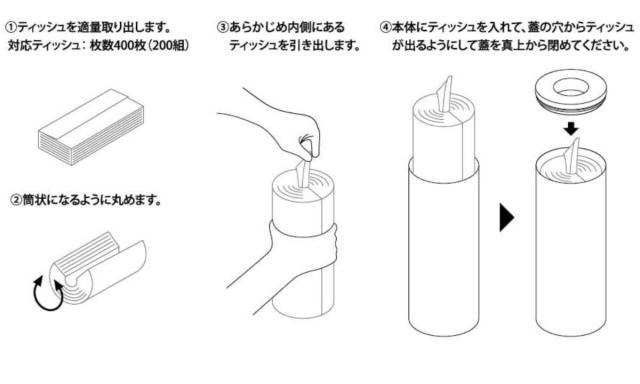 ①ティッシュを適量取り出します。
対応ティッシュ：枚数400枚（200組）

②筒状になるように丸めます。

③あらかじめ内側にあるティッシュを引き出します。

④本体にティッシュを入れて、蓋の穴からティッシュが出るようにして蓋を真上から閉めてください。