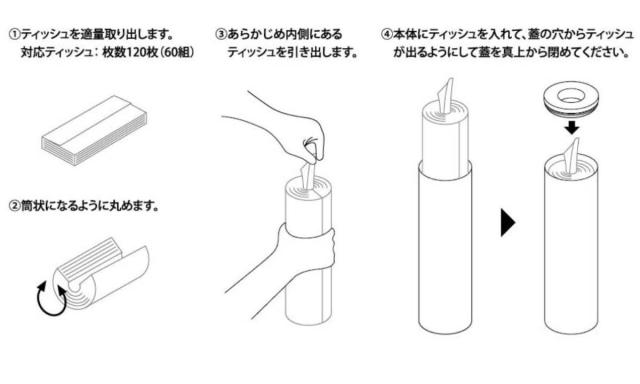 ①ティッシュを適量取り出します。
対応ティッシュ：枚数120枚（60組）

②筒状になるように丸めます。

③あらかじめ内側にあるティッシュを引き出します。

④本体にティッシュを入れて、蓋の穴からティッシュが出るようにして蓋を真上から閉めてください。