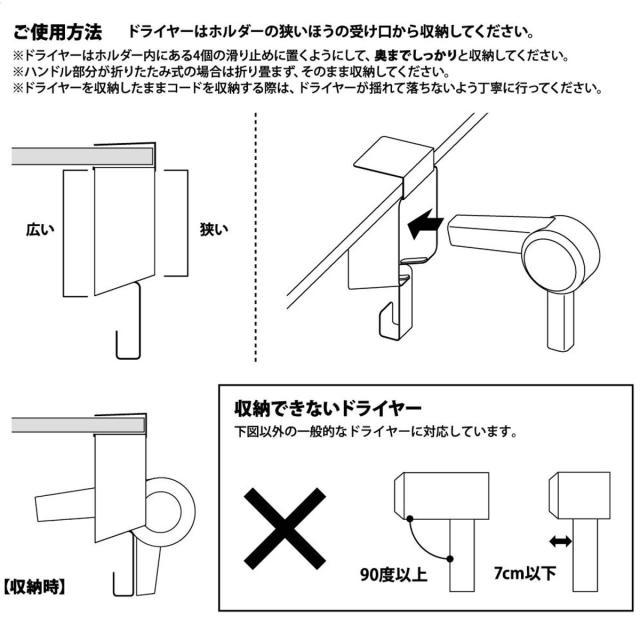 ご使用方法　ドライヤーはホルダーの狭いほうの受け口から収納してください。

※ドライヤーはホルダー内にある4個の滑り止めに置くようにして、奥までしっかりと収納してください。
※ハンドル部分が折りたたみ式の場合は折り畳まず、そのまま収納してください。
※ドライヤーを収納したままコードを収納する際は、ドライヤーが揺れて落ちないよう丁寧に行ってください。

広い

狭い

【収納時】

収納できないドライヤー

下図以外の一般的なドライヤーに対応しています。

90度以上

7cm以下