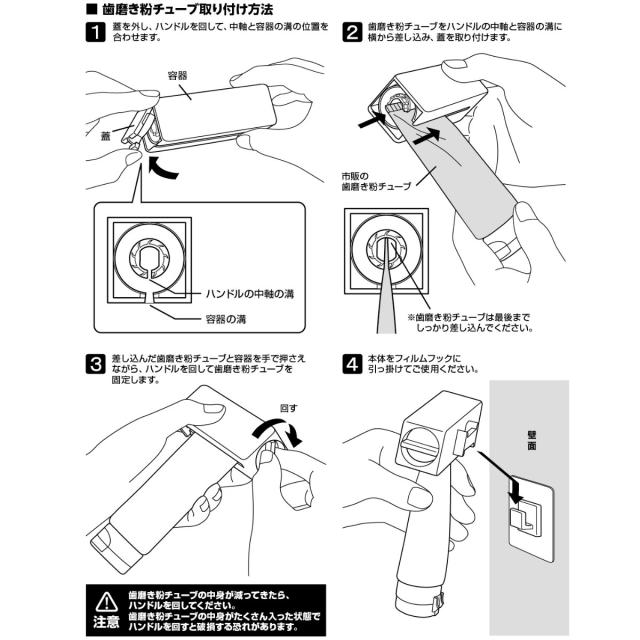 ■ 歯磨き粉チューブ取り付け方法

1 蓋を外し、ハンドルを回して、中軸と容器の溝の位置を合わせます。

容器

蓋

ハンドルの中軸の溝

容器の溝

2 歯磨き粉チューブをハンドルの中軸と容器の溝に横から差し込み、蓋を取り付けます。

市販の歯磨き粉チューブ

※歯磨き粉チューブは最後までしっかり差し込んでください。

3 差し込んだ歯磨き粉チューブと容器を手で押さえながら、ハンドルを回して歯磨き粉チューブを固定します。

回す

4 本体をフィルムフックに引っ掛けてご使用ください。

壁面

注意
歯磨き粉チューブの中身が減ってきたら、ハンドルを回してください。
歯磨き粉チューブの中身がたくさん入った状態でハンドルを回すと破損する恐れがあります。