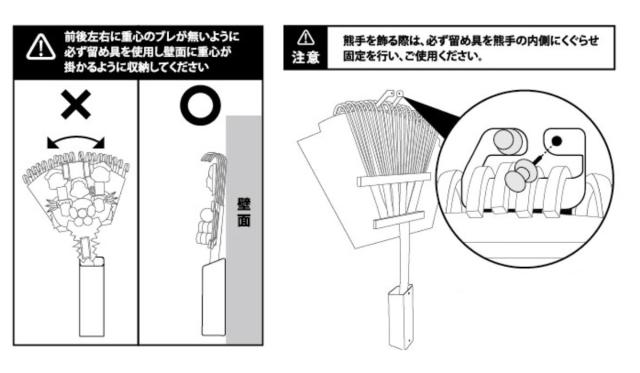 前後左右に重心のブレが無いように必ず留め具を使用し壁面に重心が掛かるように収納してください

×

○

壁面

注意

熊手を飾る際は、必ず留め具を熊手の内側にくぐらせ固定を行い、ご使用ください。