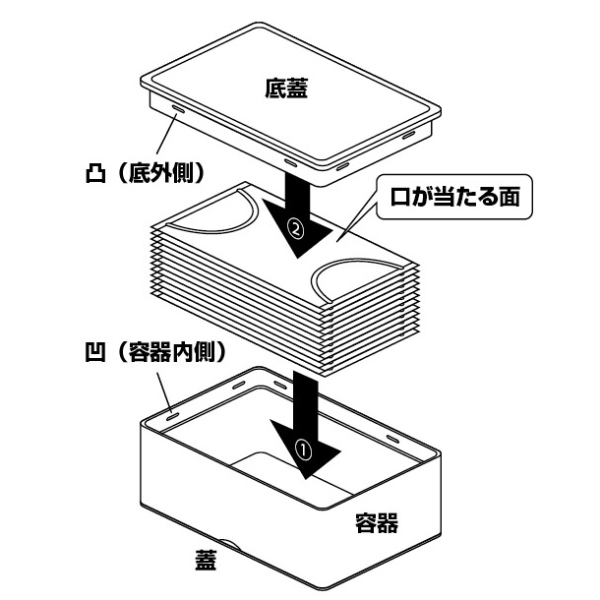 底蓋

凸（底外側）

口が当たる面

②

凹（容器内側）

①

容器

蓋