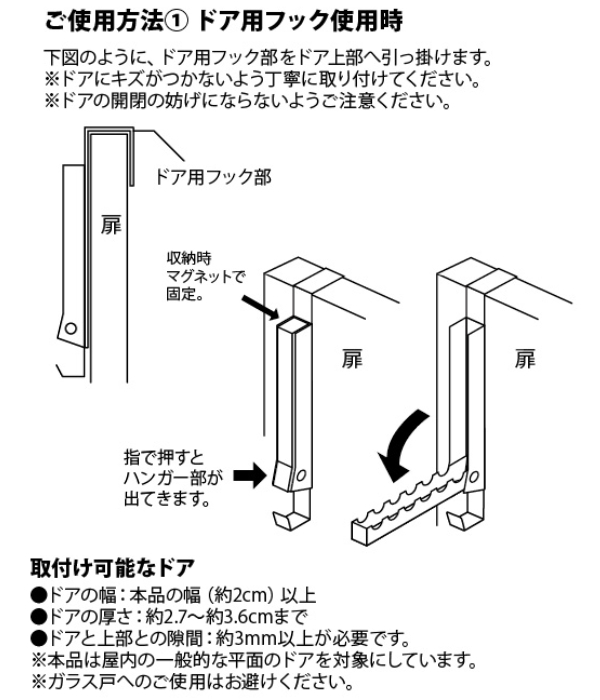 ご使用方法① ドア用フック使用時

下図のように、ドア用フック部をドア上部へ引っ掛けます。
※ドアにキズがつかないよう丁寧に取り付けてください。
※ドアの開閉の妨げにならないようご注意ください。

ドア用フック部

扉

収納時
マグネットで
固定。

扉

扉

指で押すと
ハンガー部が
出てきます。

取付け可能なドア
●ドアの幅：本品の幅（約2cm）以上
●ドアの厚さ：約2.7〜約3.6cmまで
●ドアと上部との隙間：約3mm以上が必要です。
※本品は屋内の一般的な平面のドアを対象にしています。
※ガラス戸へのご使用はお避けください。