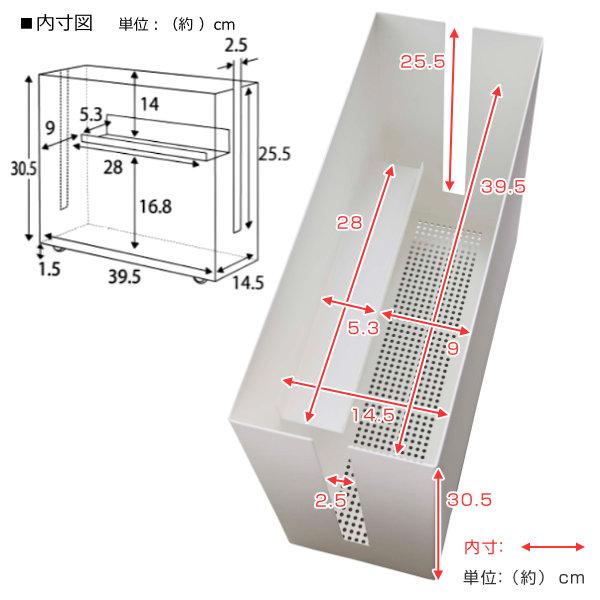 ■内寸図　単位：（約 ）cm

2.5
14
5.3
9
30.5
28
25.5
16.8
1.5
39.5
14.5

25.5
39.5
28
5.3
9
14.5
2.5
30.5

内寸:
単位:（約） cm